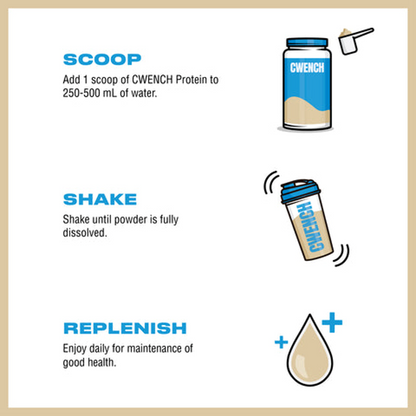 SCOOP
Add 1 scoop of CWENCH Protein to 250-500 mL of water.

CWENCH

SHAKE
Shake until powder is fully dissolved.

CWENCH

REPLENISH
Enjoy daily for maintenance of good health.