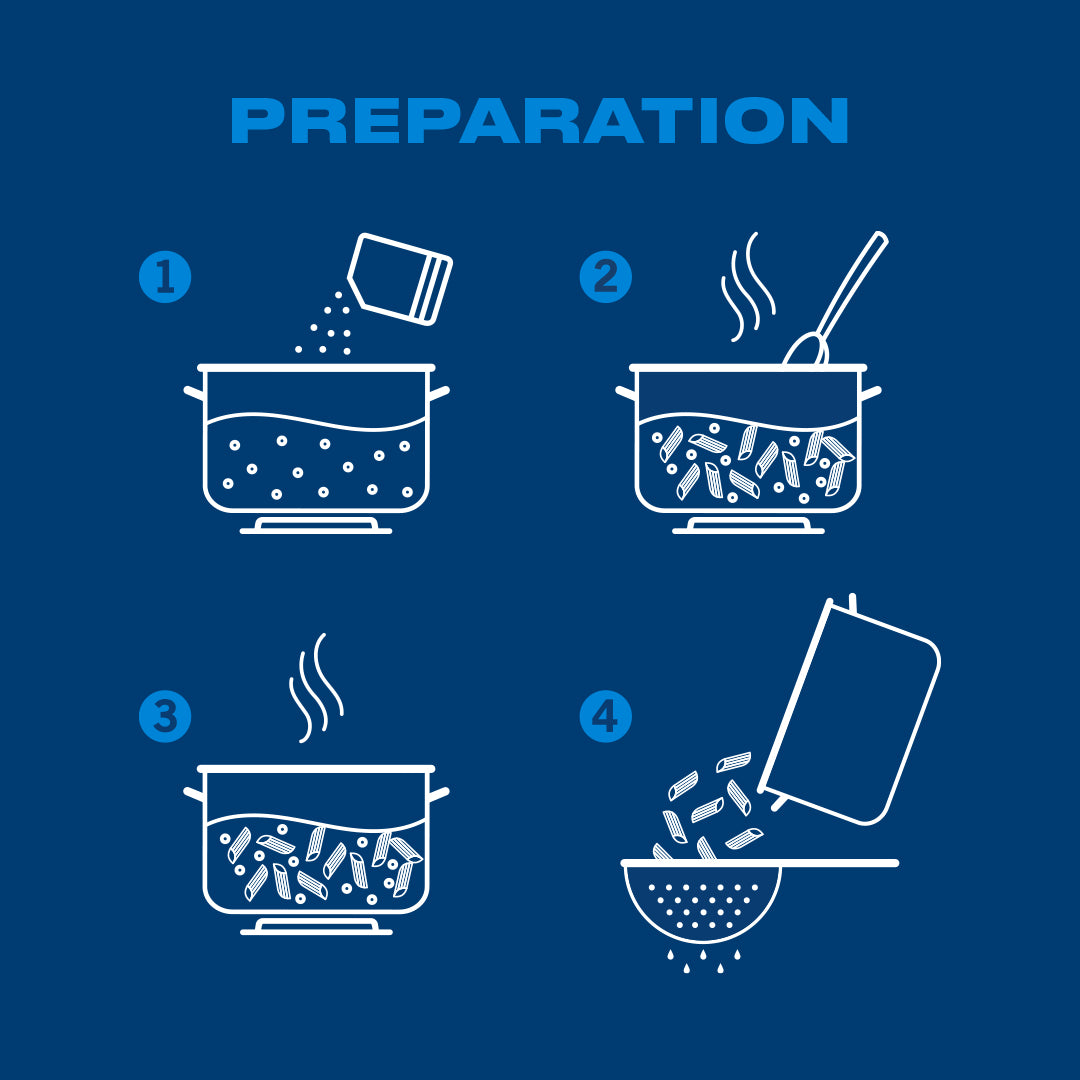 PREPARATION

1

2

3

4